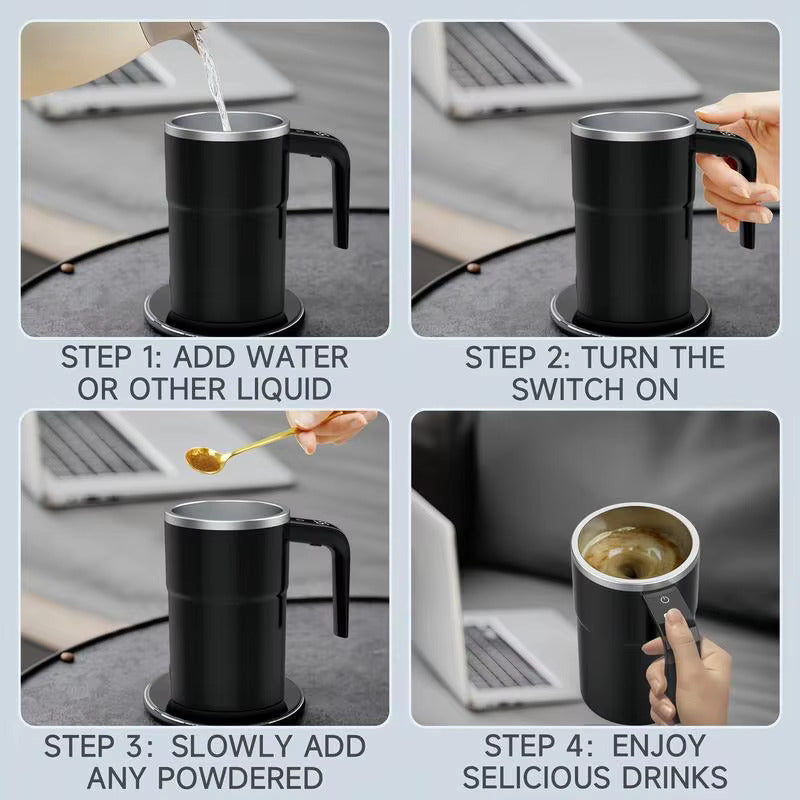 STEP 1: ADD WATER OR OTHER LIQUID

STEP 2: TURN THE SWITCH ON

STEP 3: SLOWLY ADD ANY POWDERED

STEP 4: ENJOY SELICIOUS DRINKS